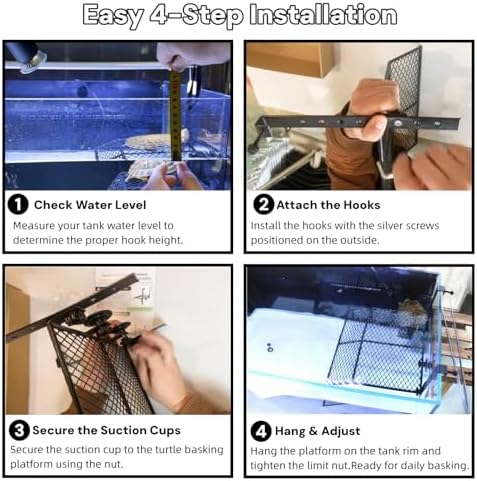 Easy 4-Step Installation

1 Check Water Level

Measure your tank water level to determine the proper hook height.

2 Attach the Hooks

Install the hooks with the silver screws positioned on the outside.

3 Secure the Suction Cups

Secure the suction cup to the turtle basking platform using the nut.

4 Hang & Adjust

Hang the platform on the tank rim and tighten the limit nut.Ready for daily basking.