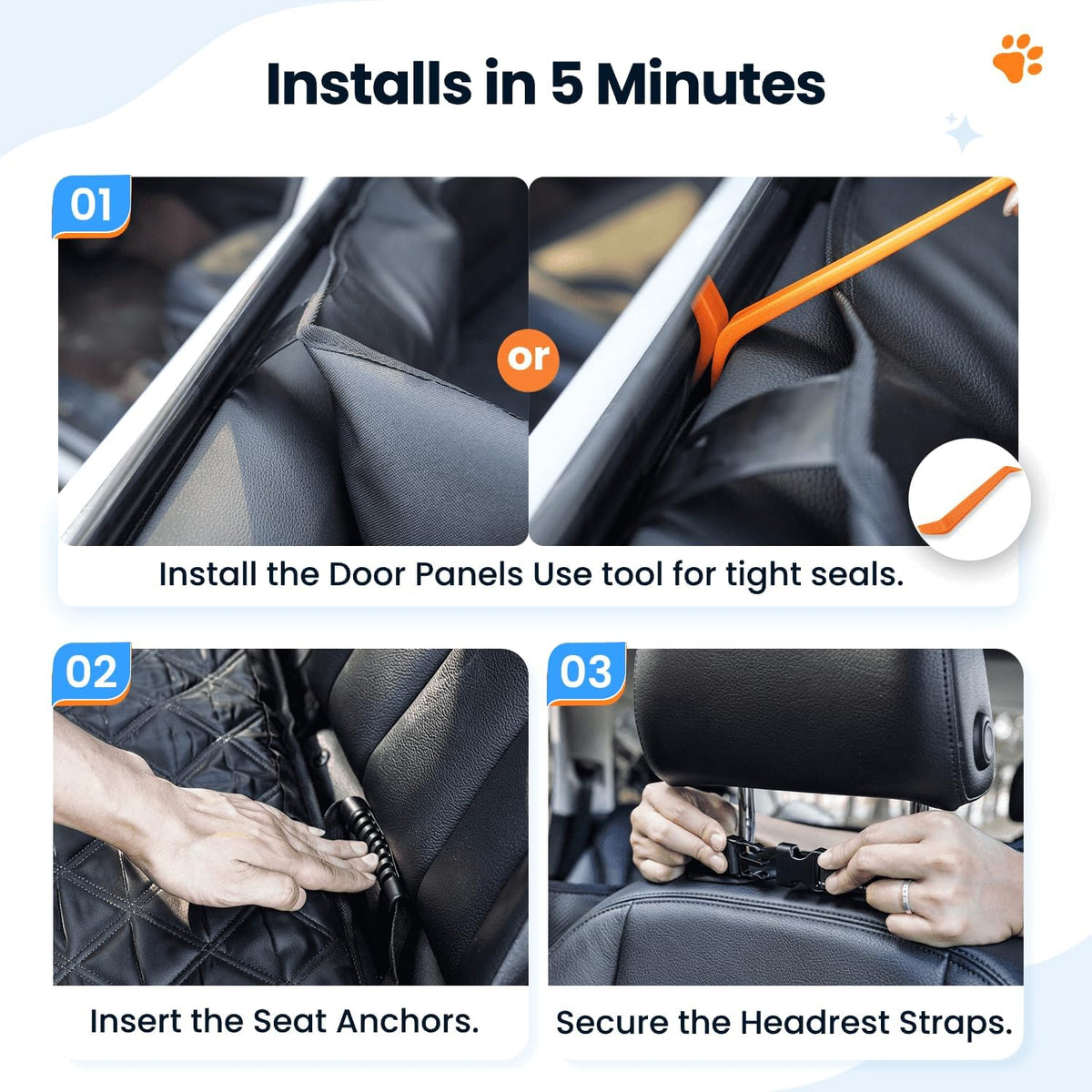 Installs in 5 Minutes

01

or

Install the Door Panels Use tool for tight seals.

02

Insert the Seat Anchors.

03

Secure the Headrest Straps.