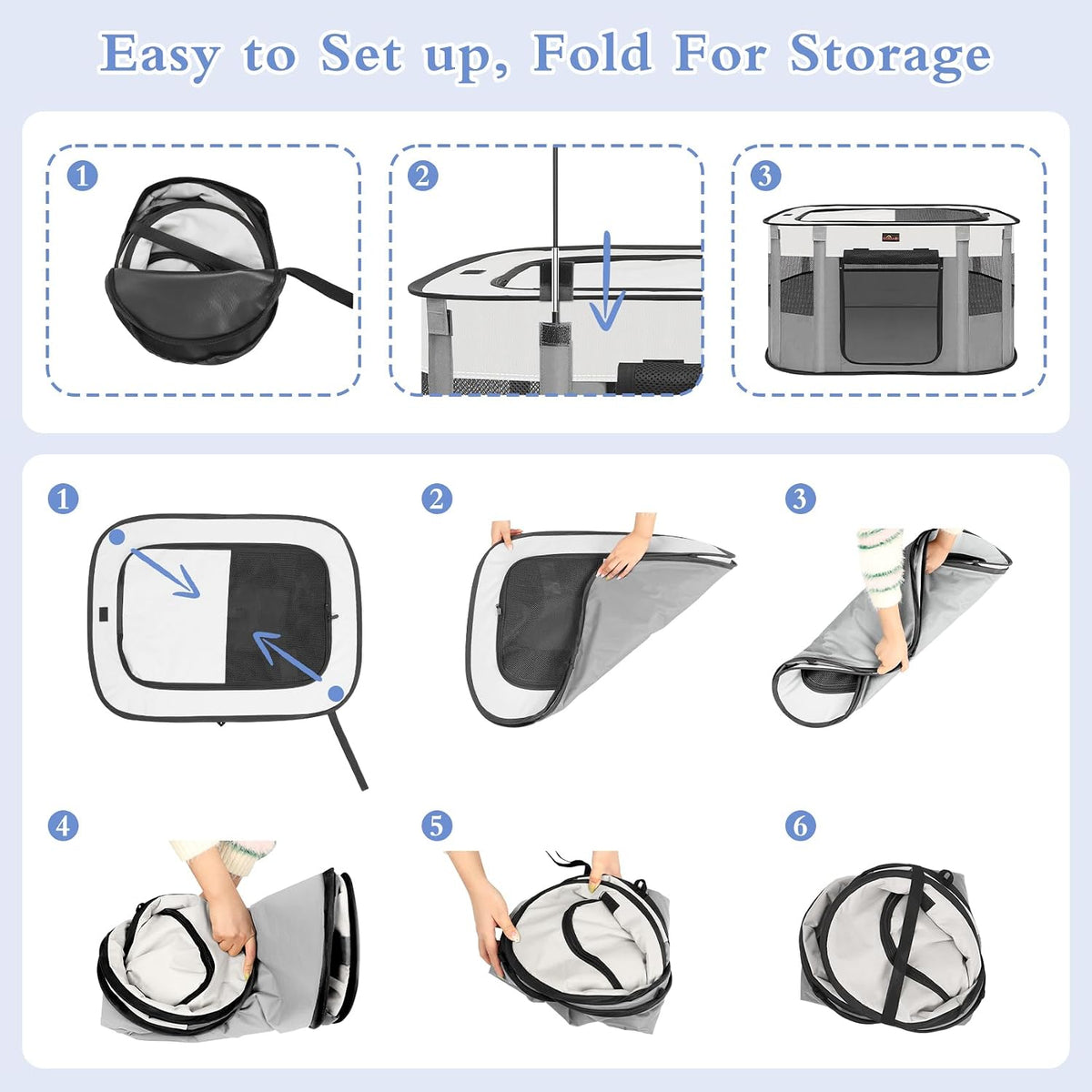 Easy to Set up, Fold For Storage

1

2

3

1

2

3

4

5

6