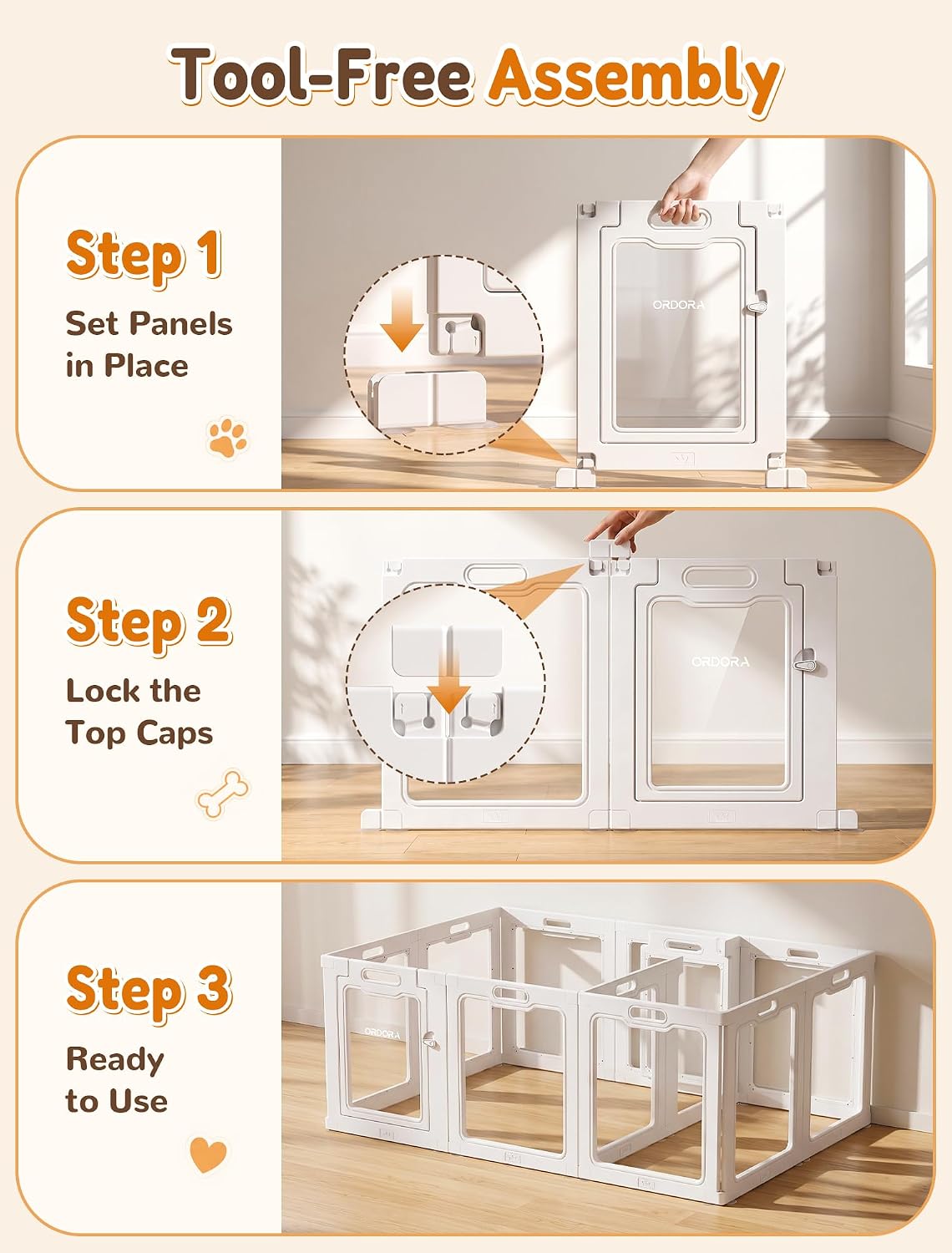 Tool-Free Assembly

Step 1

Set Panels in Place

ORDORA

Step 2

Lock the Top Caps

ORDORA

Step 3

Ready to Use

ORDORA