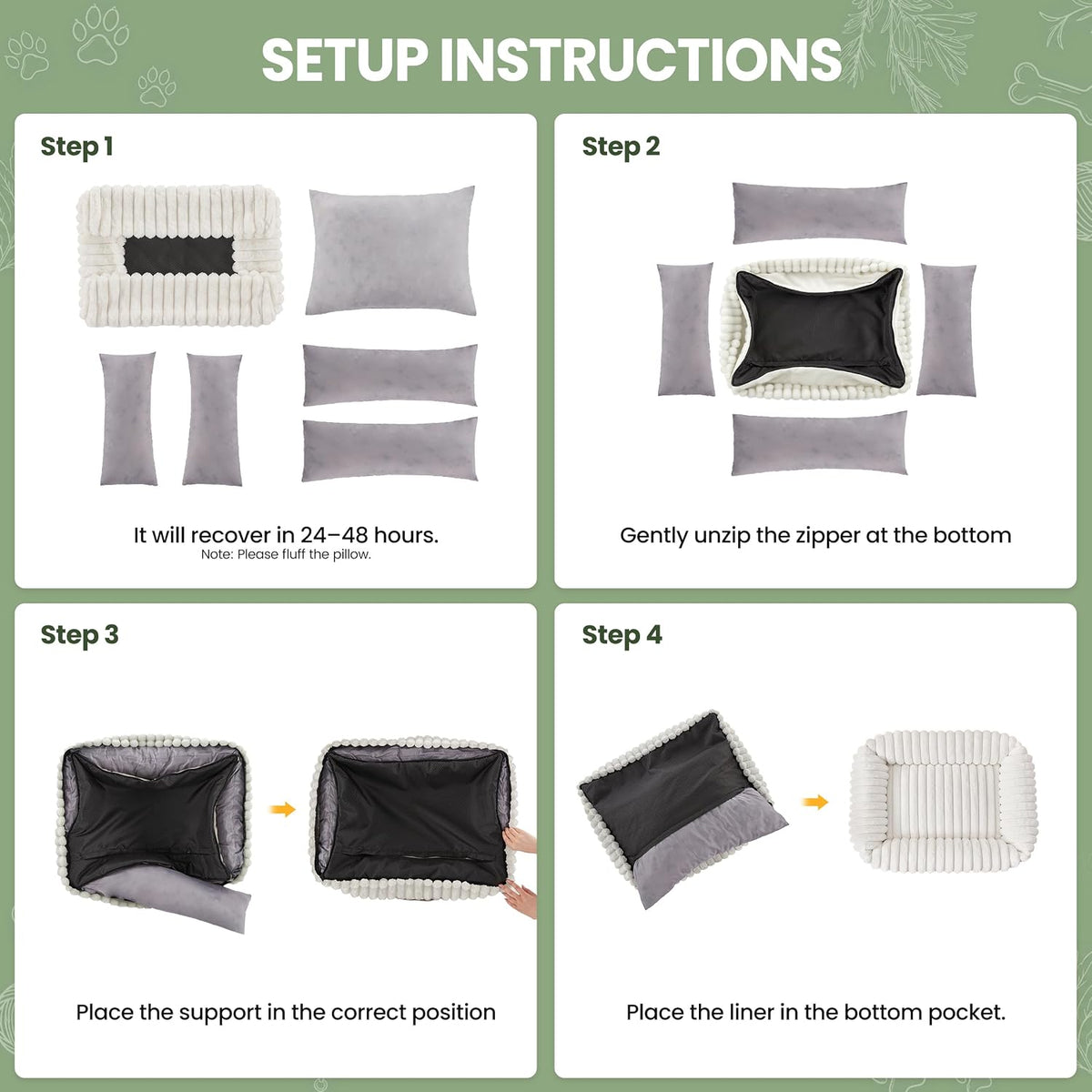 SETUP INSTRUCTIONS

Step 1

It will recover in 24–48 hours.
Note: Please fluff the pillow.

Step 2

Gently unzip the zipper at the bottom

Step 3

Place the support in the correct position

Step 4

Place the liner in the bottom pocket.