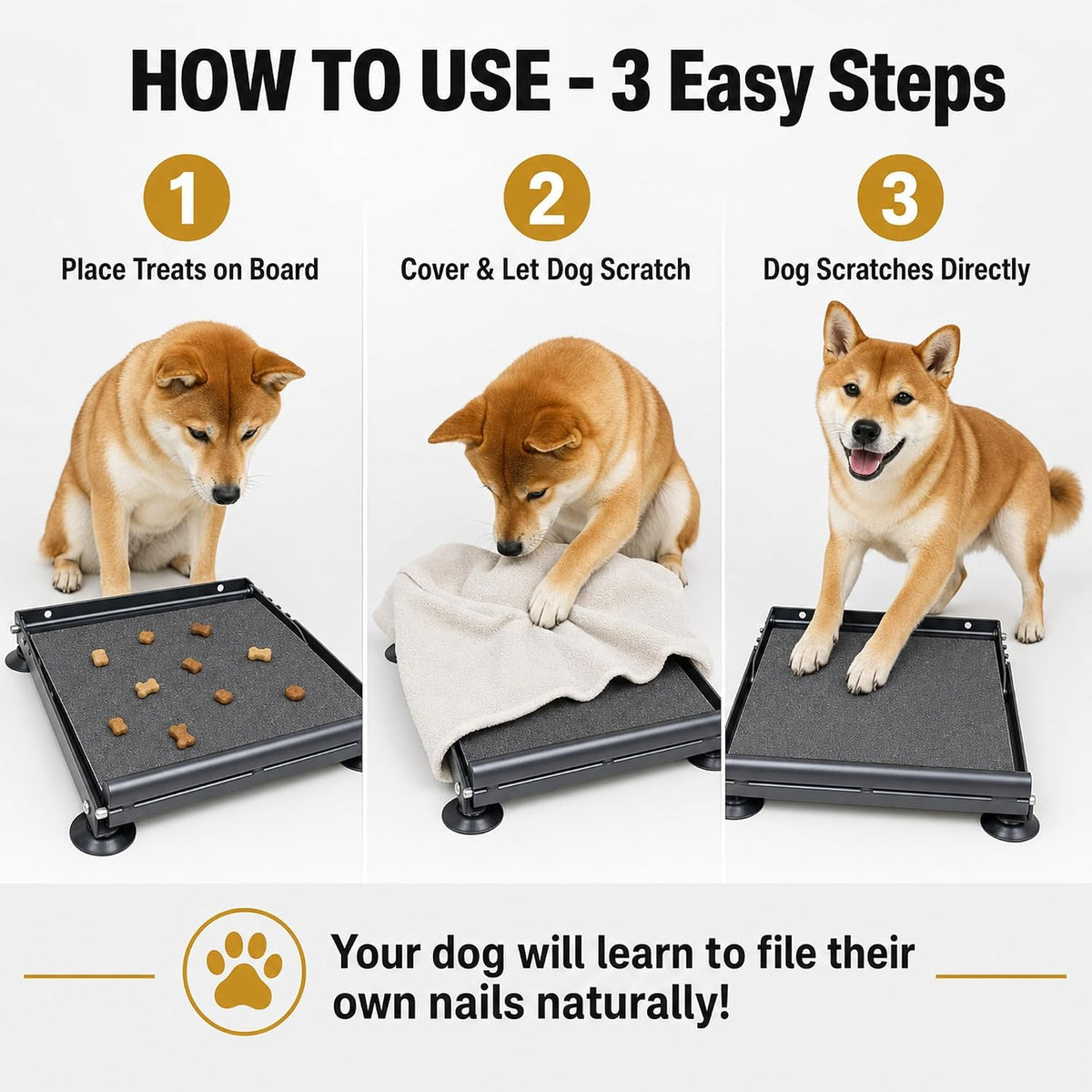 HOW TO USE - 3 Easy Steps

1

Place Treats on Board

2

Cover & Let Dog Scratch

3

Dog Scratches Directly

Your dog will learn to file their own nails naturally!