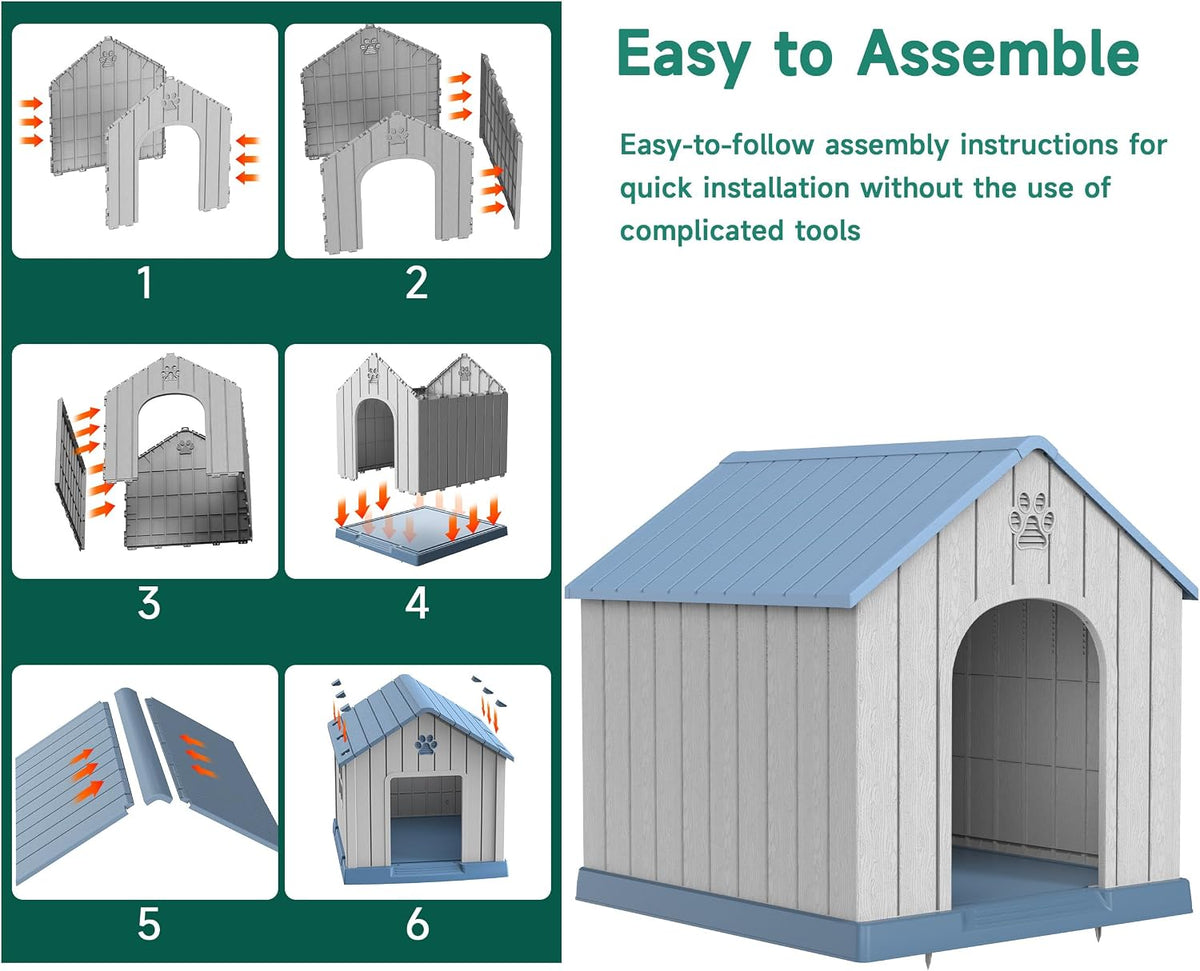 1

2

3

4

5

6

Easy to Assemble

Easy-to-follow assembly instructions for quick installation without the use of complicated tools